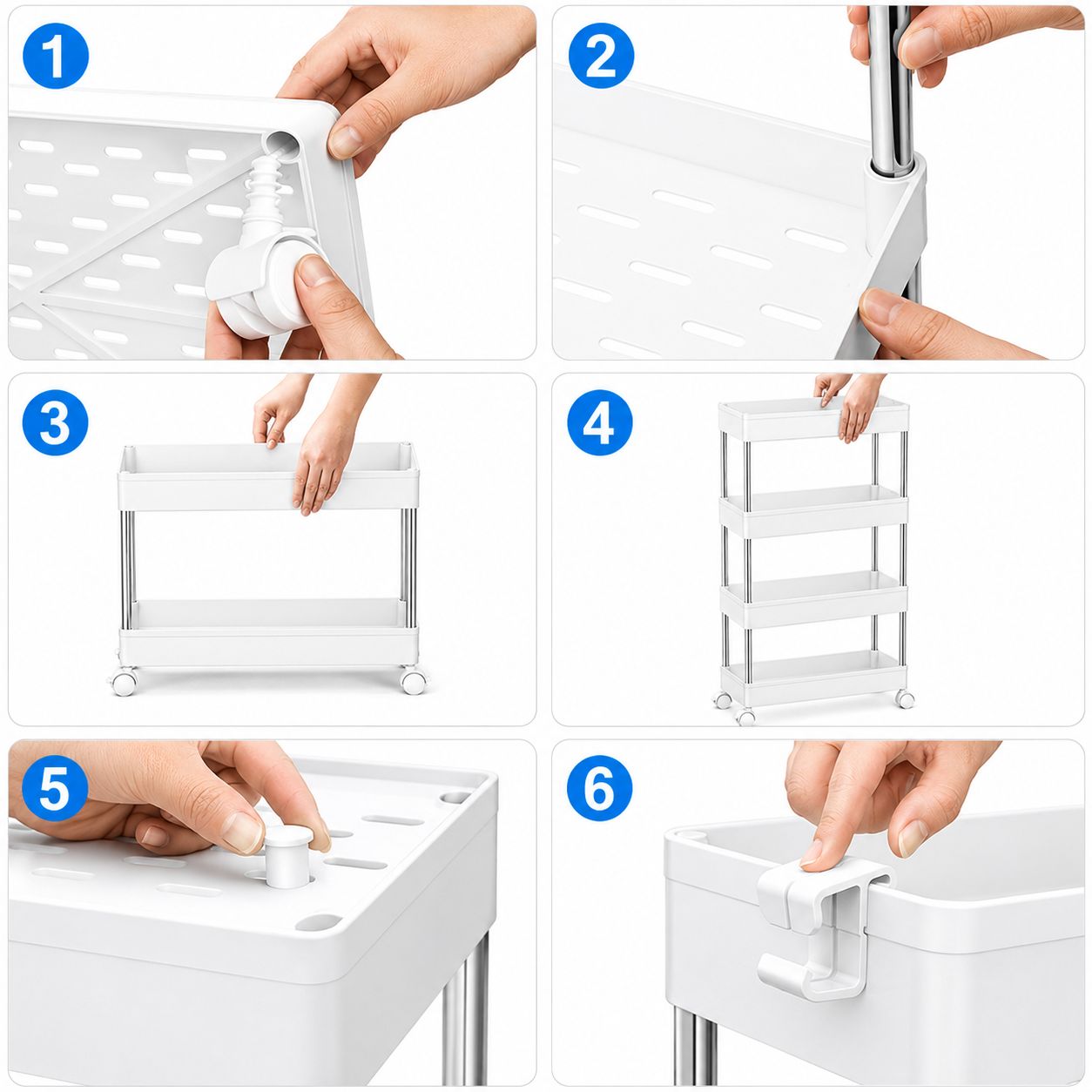 1

2

3

4

5

6